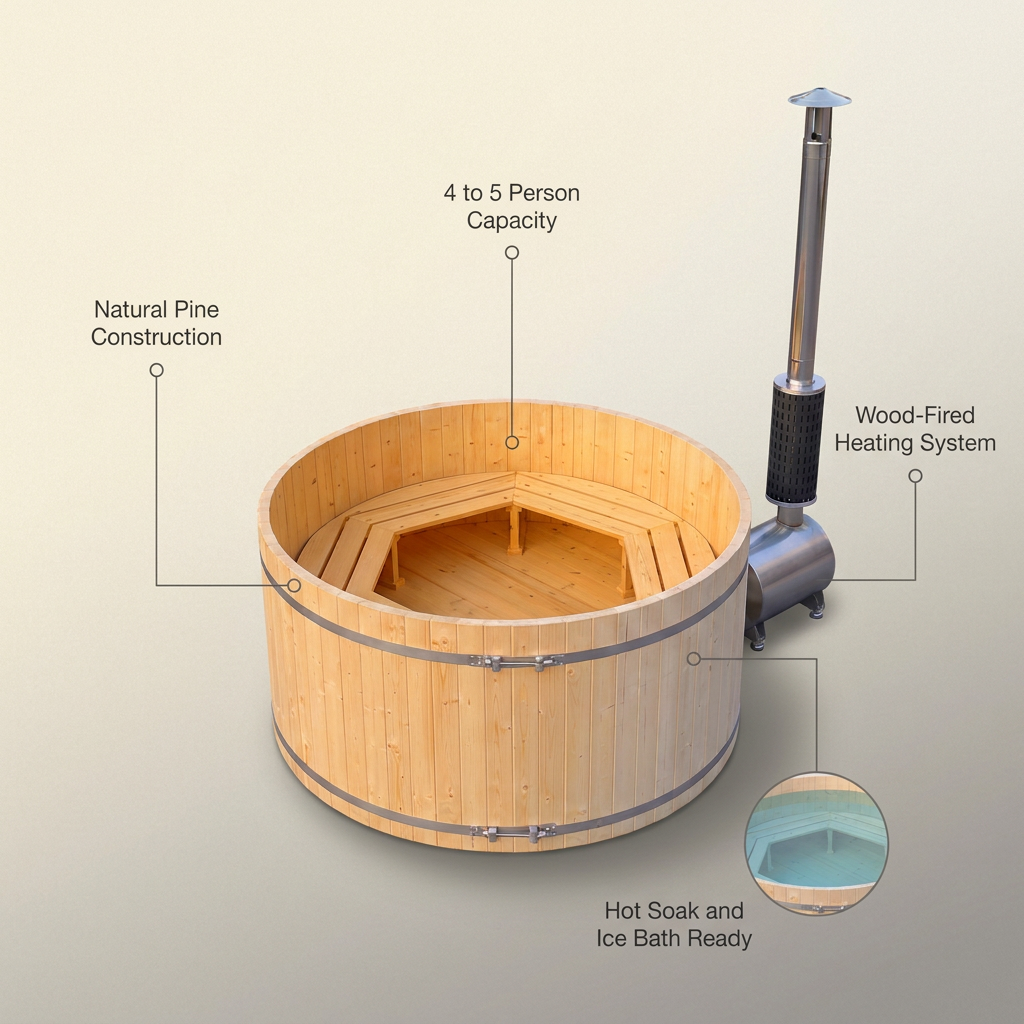 4 to 5 Person
Capacity

Natural Pine
Construction

Wood-Fired
Heating System

Hot Soak and
Ice Bath Ready